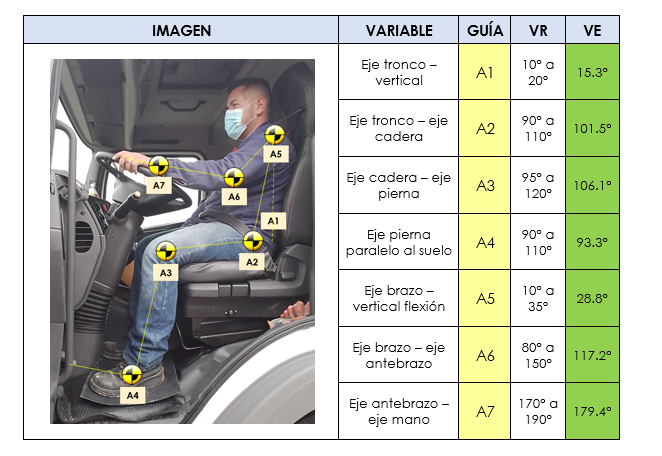 | IMAGEN | VARIABLE | GUÍA | VR | VE |
|---|---|---|---|---|
| A5 A7 A6 A1 A2 A3 A4 | Eje tronco – vertical | A1 | 10° a 20° | 15.3° |
| | Eje tronco – eje cadera | A2 | 90° a 110° | 101.5° |
| | Eje cadera – eje pierna | A3 | 95° a 120° | 106.1° |
| | Eje pierna paralelo al suelo | A4 | 90° a 110° | 93.3° |
| | Eje brazo – vertical flexión | A5 | 10° a 35° | 28.8° |
| | Eje brazo – eje antebrazo | A6 | 80° a 150° | 117.2° |
| | Eje antebrazo – eje mano | A7 | 170° a 190° | 179.4° |